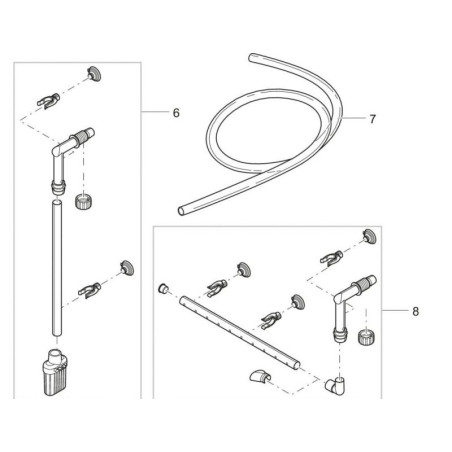 6
7
8