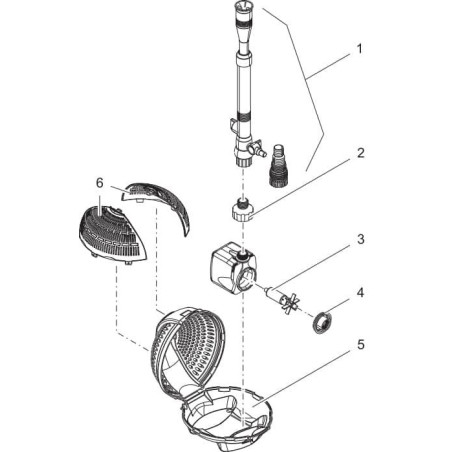 1
2
6
3
4
5