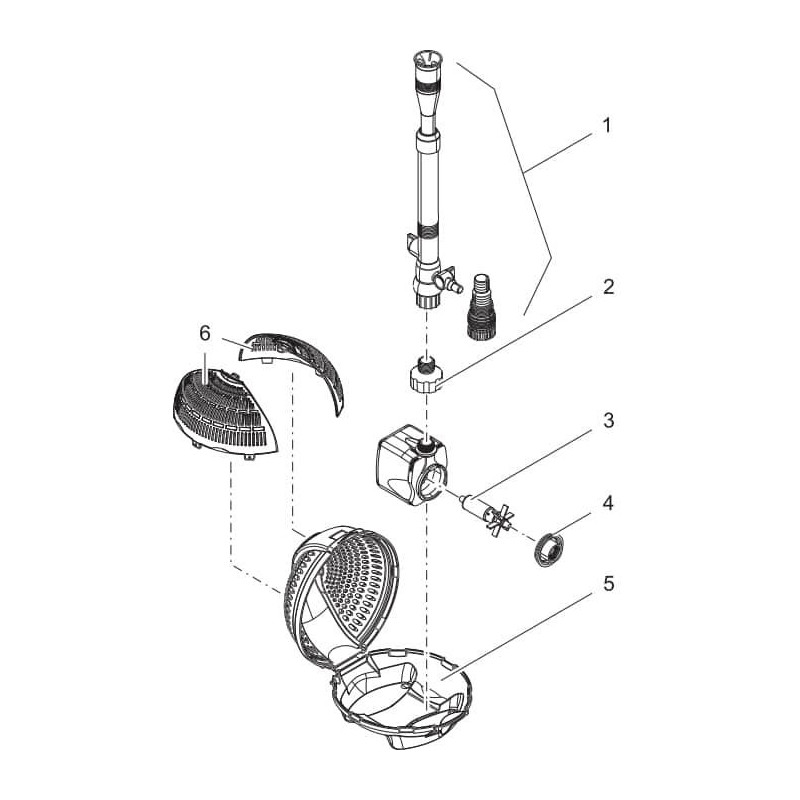 1
2
6
3
4
5