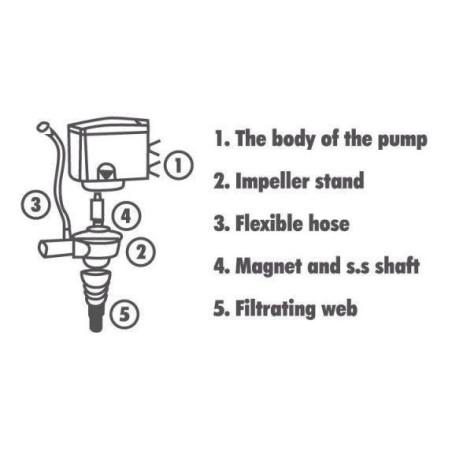 1
3
4
2
5

1. The body of the pump
2. Impeller stand
3. Flexible hose
4. Magnet and s.s shaft
5. Filtrating web