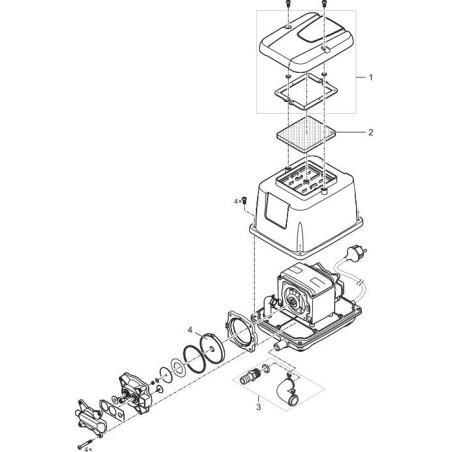 1
2
4×
4
3
4×