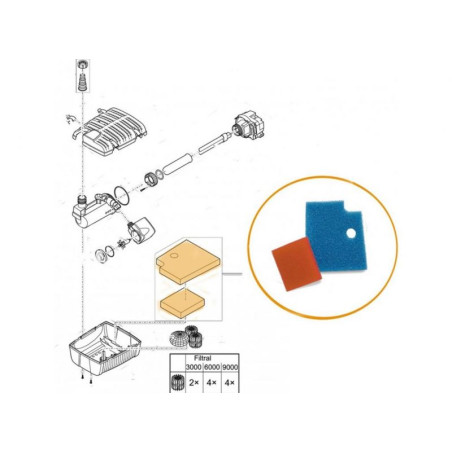 | | Filtral | | |
|---|---|---|---|
| | 3000 | 6000 | 9000 |
| | 2× | 4× | 4× |