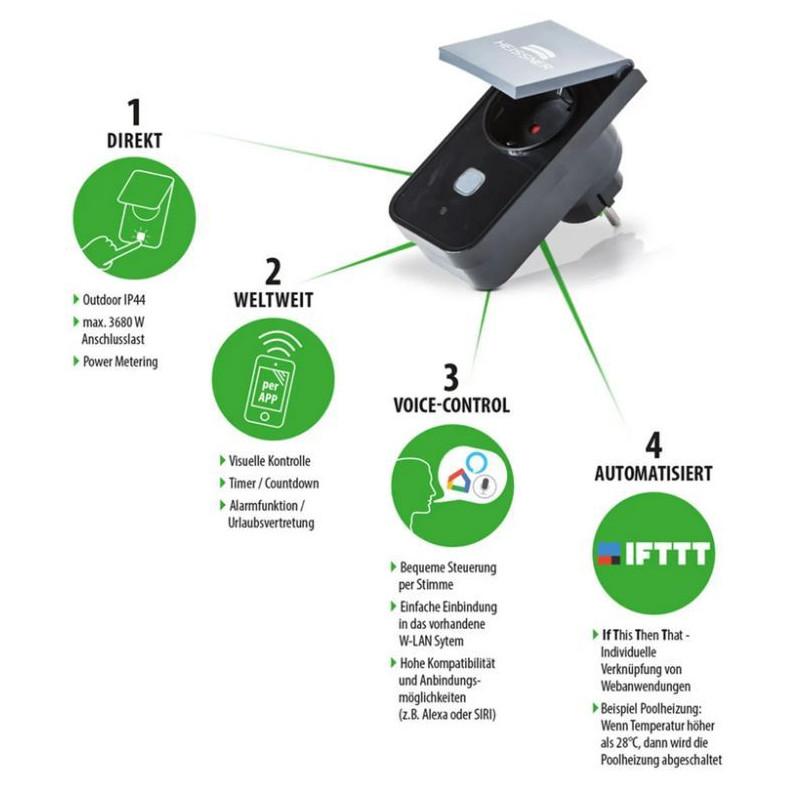 HEISSNER

1
DIREKT

Outdoor IP44
max. 3680 W Anschlusslast
Power Metering

2
WELTWEIT

per APP

Visuelle Kontrolle
Timer / Countdown
Alarmfunktion / Urlaubsvertretung

3
VOICE-CONTROL

Bequeme Steuerung per Stimme
Einfache Einbindung in das vorhandene W-LAN Sytem
Hohe Kompatibilität und Anbindungsmöglichkeiten (z.B. Alexa oder SIRI)

4
AUTOMATISIERT

IFTTT

If This Then That - Individuelle Verknüpfung von Webanwendungen
Beispiel Poolheizung: Wenn Temperatur höher als 28°C, dann wird die Poolheizung abgeschaltet