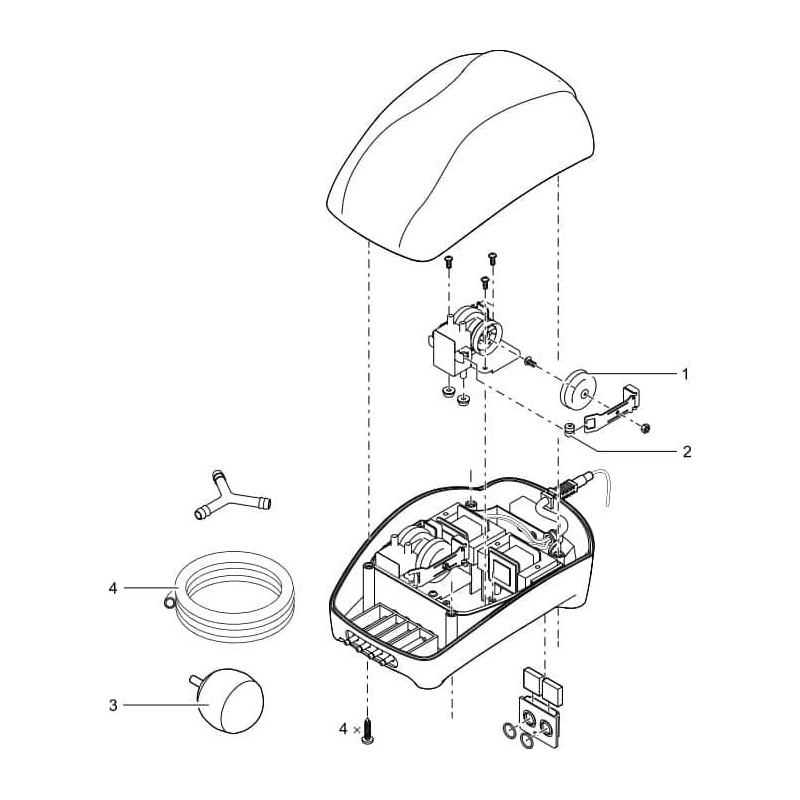 1
2
4
3
4 ×