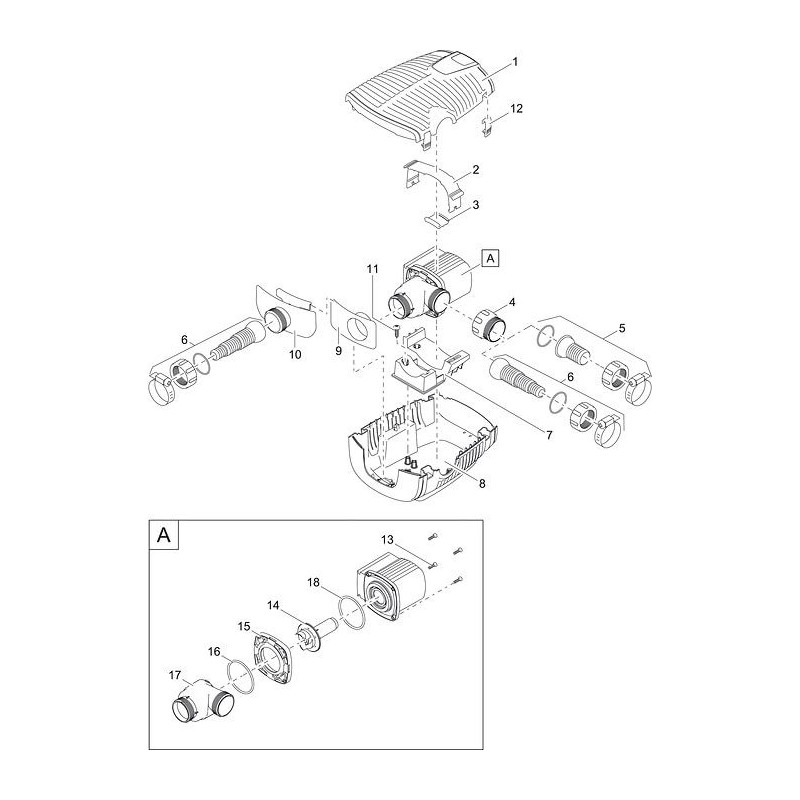 1
12
2
3
A
11
4
5
6
10
9
6
7
8

A
13
18
14
15
16
17