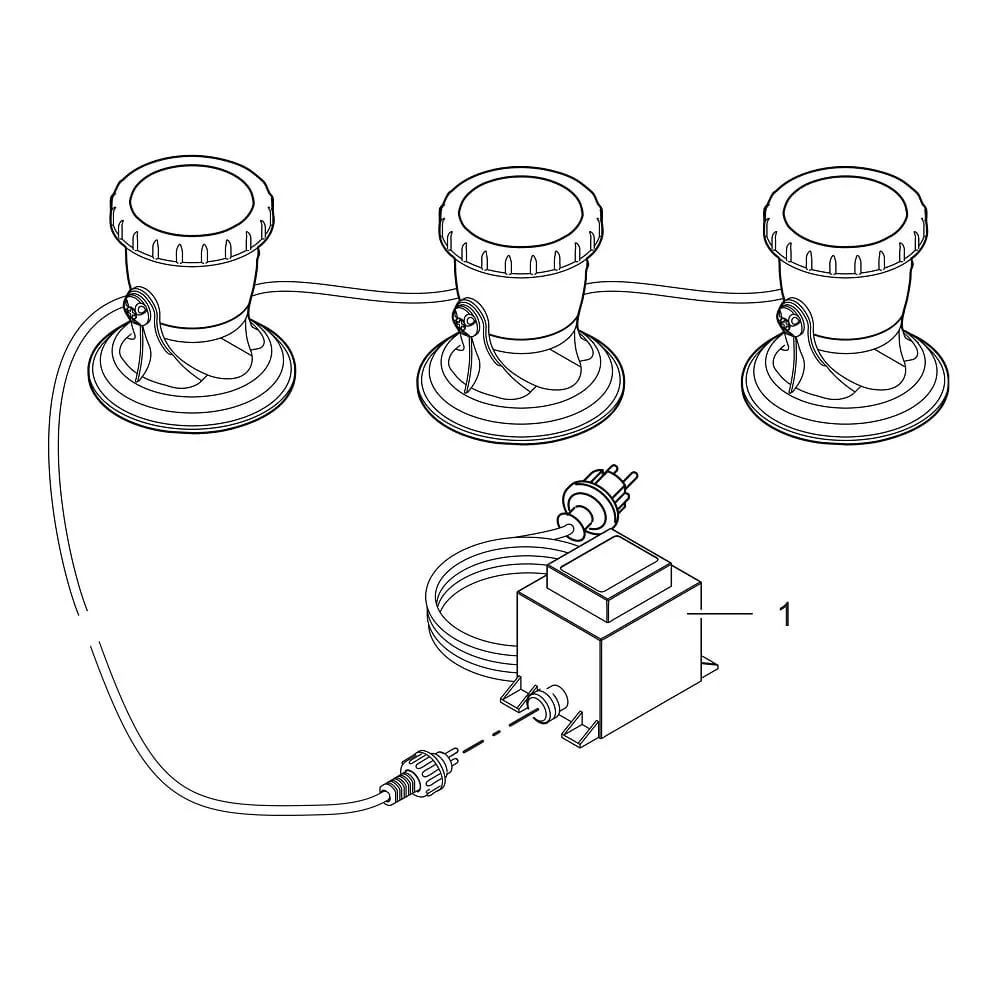 1