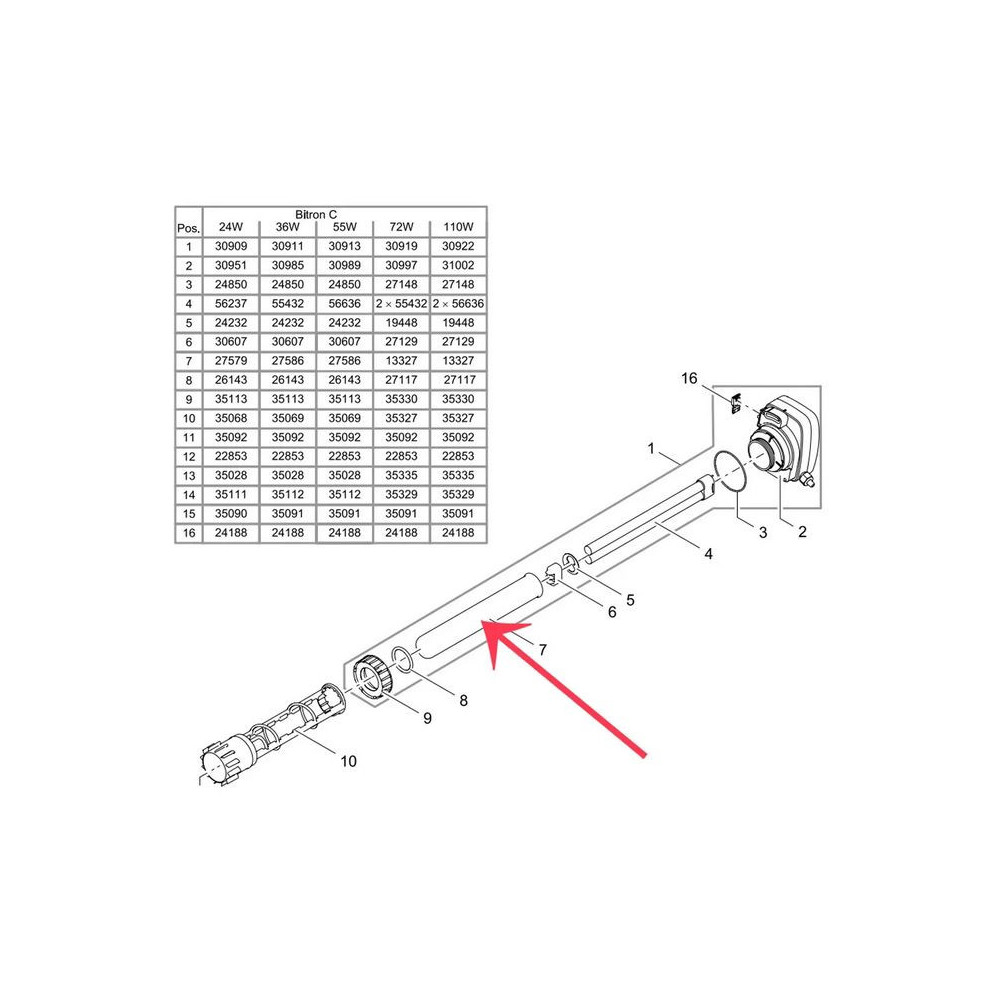 | Pos. | Bitron C 24W | 36W | 55W | 72W | 110W |
|---|---|---|---|---|---|
| 1 | 30909 | 30911 | 30913 | 30919 | 30922 |
| 2 | 30951 | 30985 | 30989 | 30997 | 31002 |
| 3 | 24850 | 24850 | 24850 | 27148 | 27148 |
| 4 | 56237 | 55432 | 56636 | 2 × 55432 | 2 × 56636 |
| 5 | 24232 | 24232 | 24232 | 19448 | 19448 |
| 6 | 30607 | 30607 | 30607 | 27129 | 27129 |
| 7 | 27579 | 27586 | 27586 | 13327 | 13327 |
| 8 | 26143 | 26143 | 26143 | 27117 | 27117 |
| 9 | 35113 | 35113 | 35113 | 35330 | 35330 |
| 10 | 35068 | 35069 | 35069 | 35327 | 35327 |
| 11 | 35092 | 35092 | 35092 | 35092 | 35092 |
| 12 | 22853 | 22853 | 22853 | 22853 | 22853 |
| 13 | 35028 | 35028 | 35028 | 35335 | 35335 |
| 14 | 35111 | 35112 | 35112 | 35329 | 35329 |
| 15 | 35090 | 35091 | 35091 | 35091 | 35091 |
| 16 | 24188 | 24188 | 24188 | 24188 | 24188 |

16
1
3
2
4
5
6
7
8
9
10