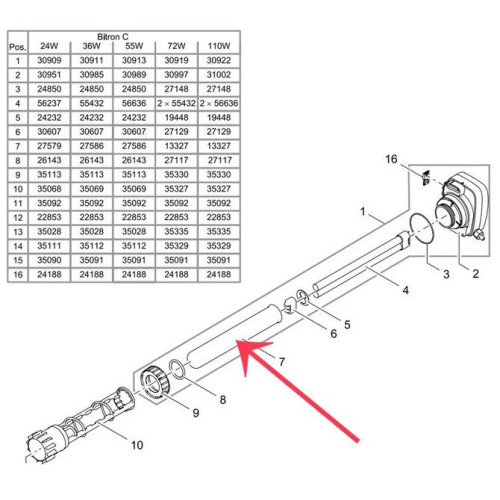 | Pos. | Bitron C 24W | 36W | 55W | 72W | 110W |
|---|---|---|---|---|---|
| 1 | 30909 | 30911 | 30913 | 30919 | 30922 |
| 2 | 30951 | 30985 | 30989 | 30997 | 31002 |
| 3 | 24850 | 24850 | 24850 | 27148 | 27148 |
| 4 | 56237 | 55432 | 56636 | 2 × 55432 | 2 × 56636 |
| 5 | 24232 | 24232 | 24232 | 19448 | 19448 |
| 6 | 30607 | 30607 | 30607 | 27129 | 27129 |
| 7 | 27579 | 27586 | 27586 | 13327 | 13327 |
| 8 | 26143 | 26143 | 26143 | 27117 | 27117 |
| 9 | 35113 | 35113 | 35113 | 35330 | 35330 |
| 10 | 35068 | 35069 | 35069 | 35327 | 35327 |
| 11 | 35092 | 35092 | 35092 | 35092 | 35092 |
| 12 | 22853 | 22853 | 22853 | 22853 | 22853 |
| 13 | 35028 | 35028 | 35028 | 35335 | 35335 |
| 14 | 35111 | 35112 | 35112 | 35329 | 35329 |
| 15 | 35090 | 35091 | 35091 | 35091 | 35091 |
| 16 | 24188 | 24188 | 24188 | 24188 | 24188 |

16
1
3
2
4
5
6
7
8
9
10