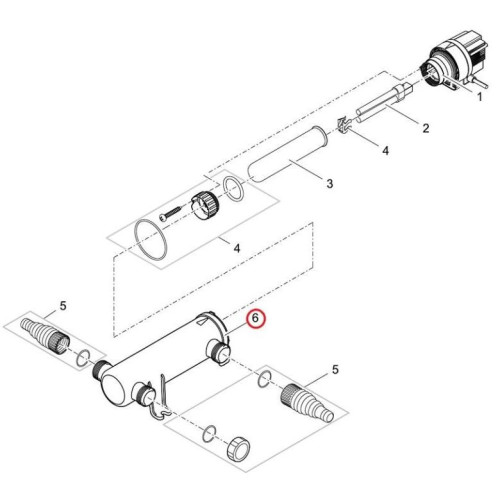 1
2
4
3
4
5
6
5