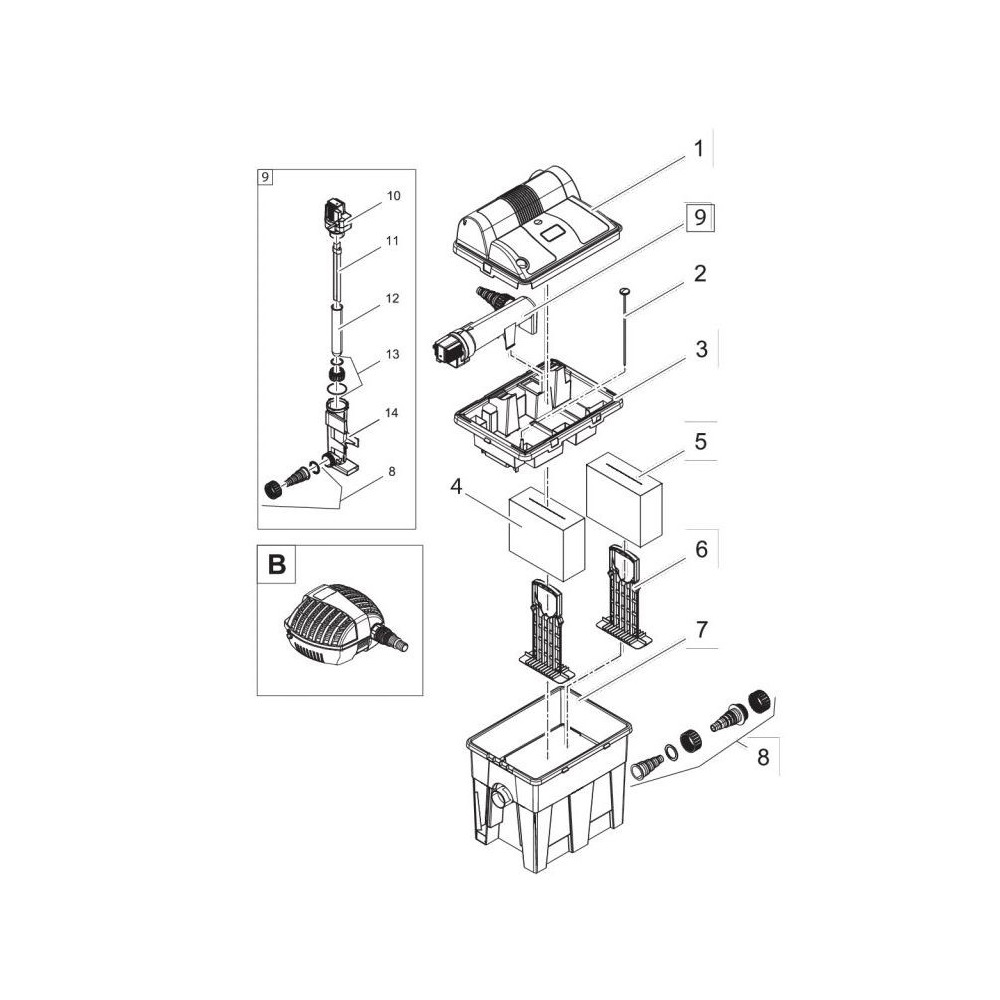 9
10
11
12
13
14
8

B

1
9
2
3
5
4
6
7
8