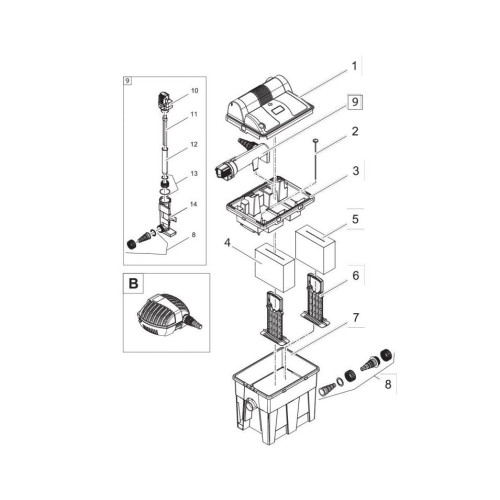 9
10
11
12
13
14
8
B
1
9
2
3
5
4
6
7
8