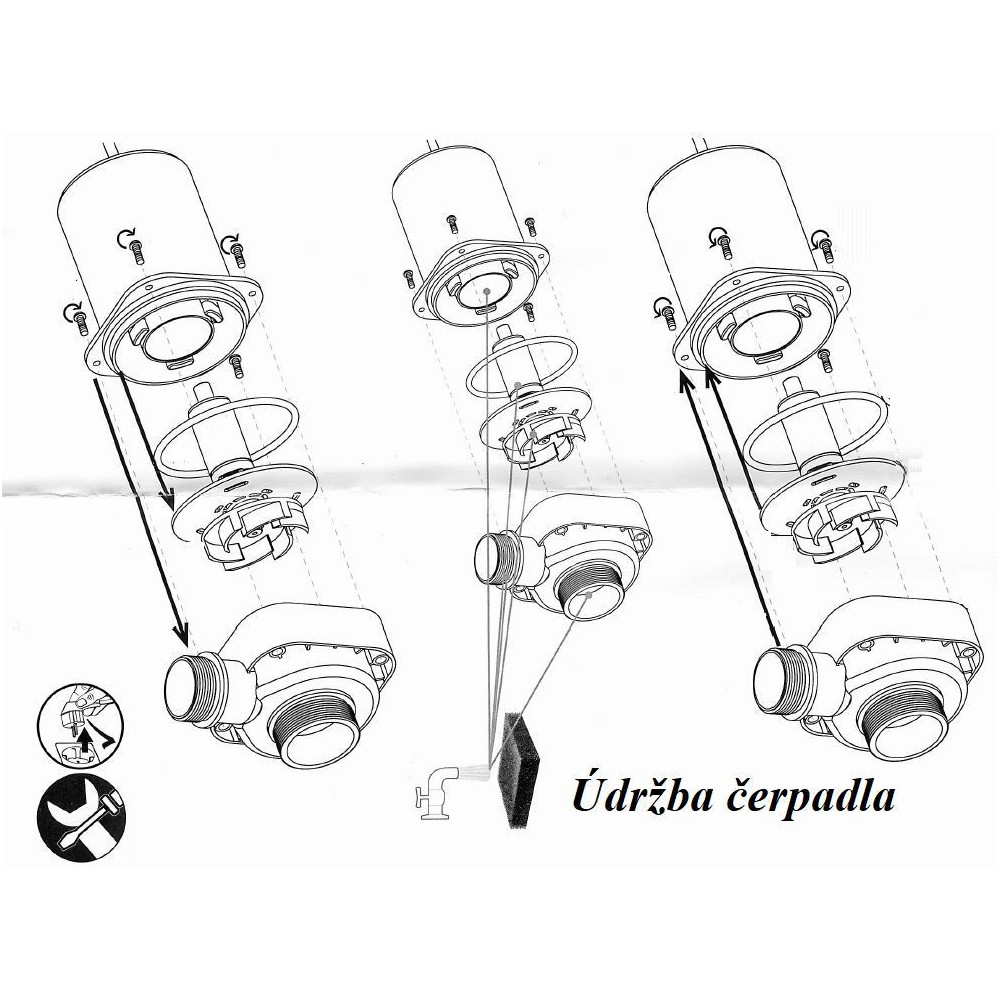 Údržba čerpadla