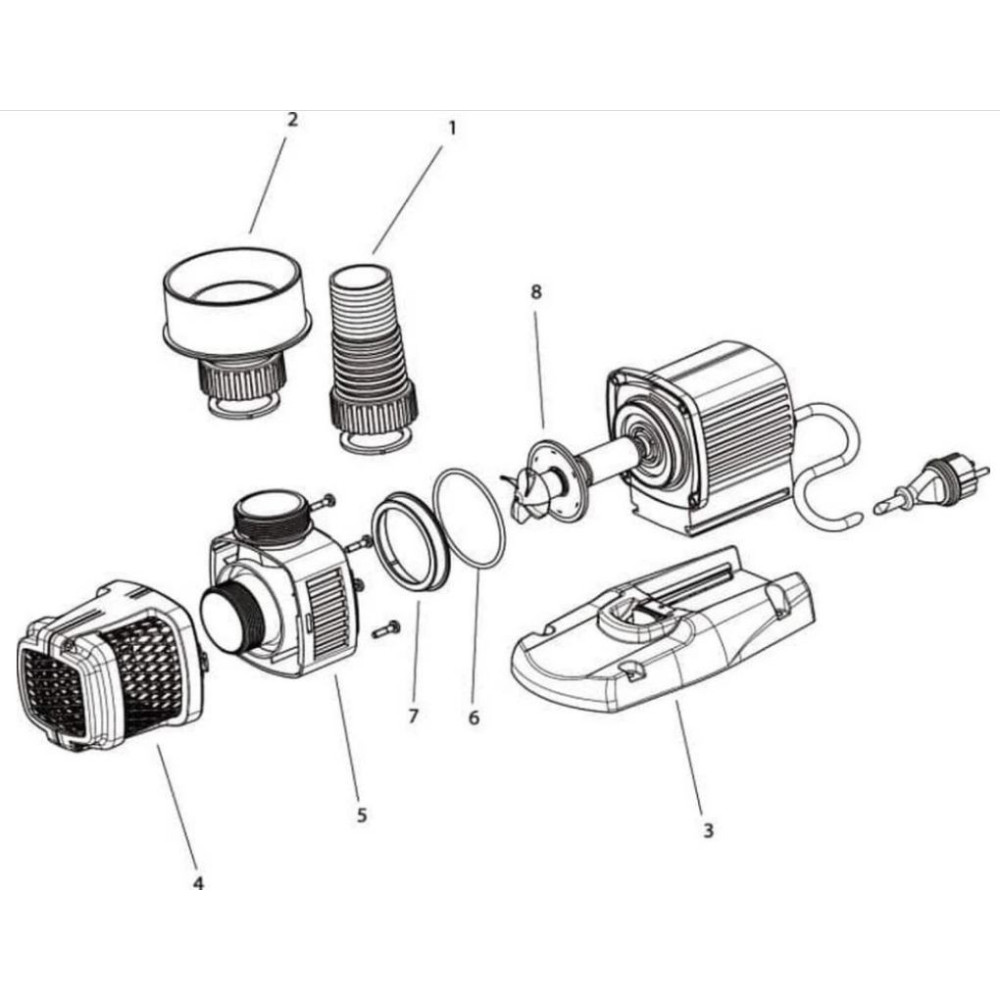 2
1
8
7
6
5
4
3