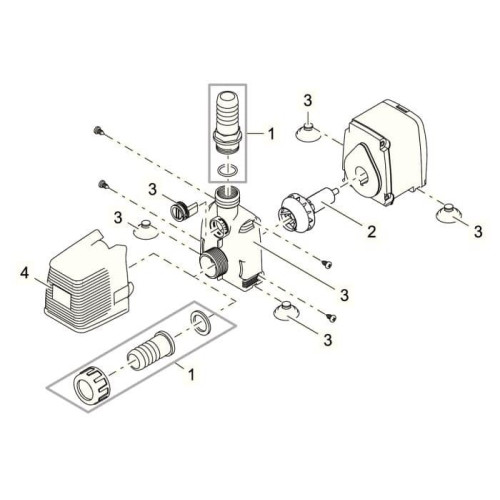 3
1
3
3
2
3
4
3
3
1