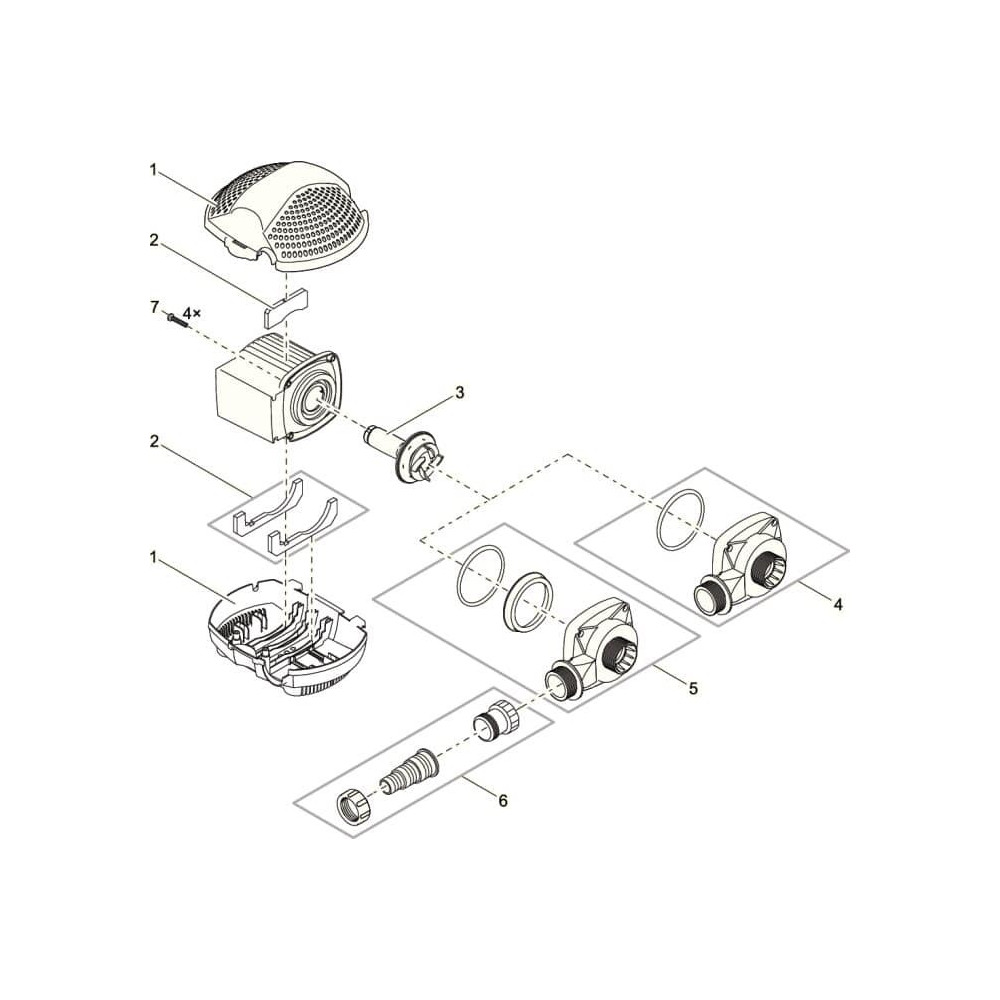 1
2
7
4×
3
2
1
4
5
6