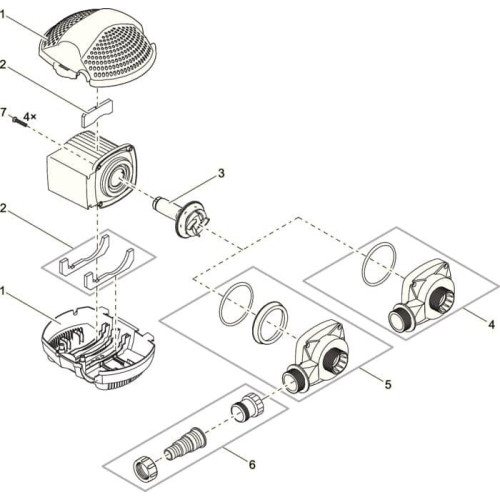 1
2
7
4×
3
2
1
4
5
6