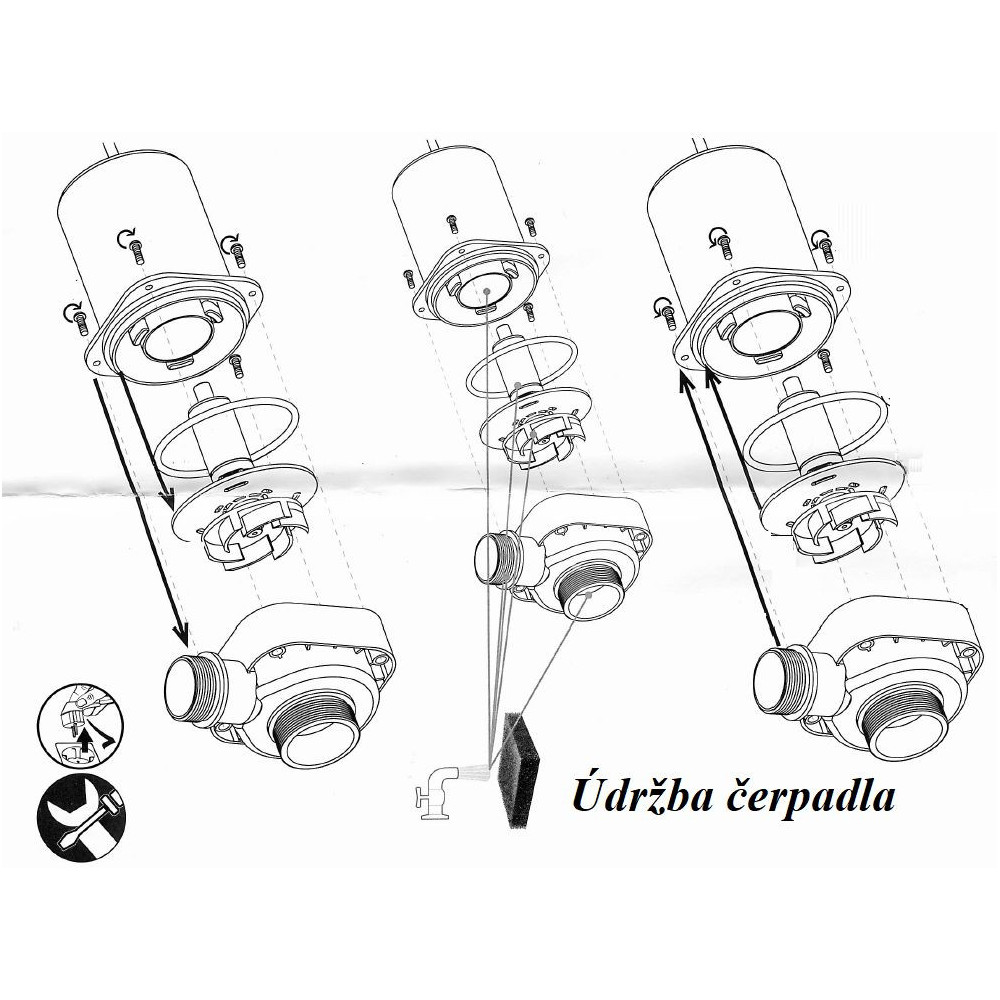 Údržba čerpadla