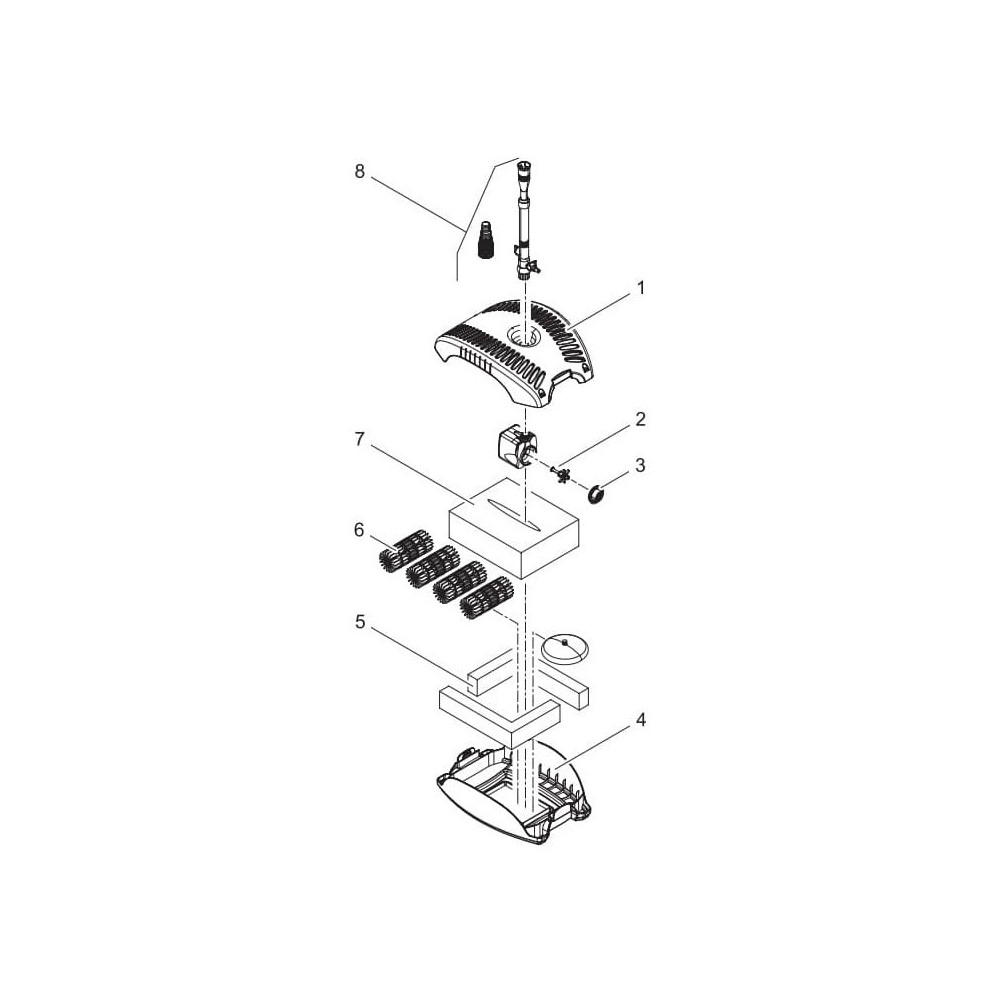 8
1
2
7
3
6
5
4