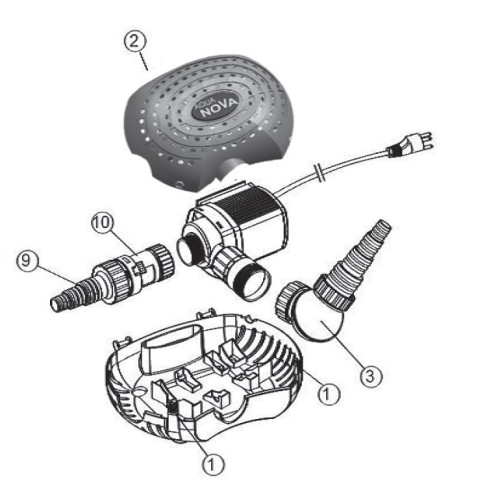 2
AQUA
NOVA
10
9
3
1
1