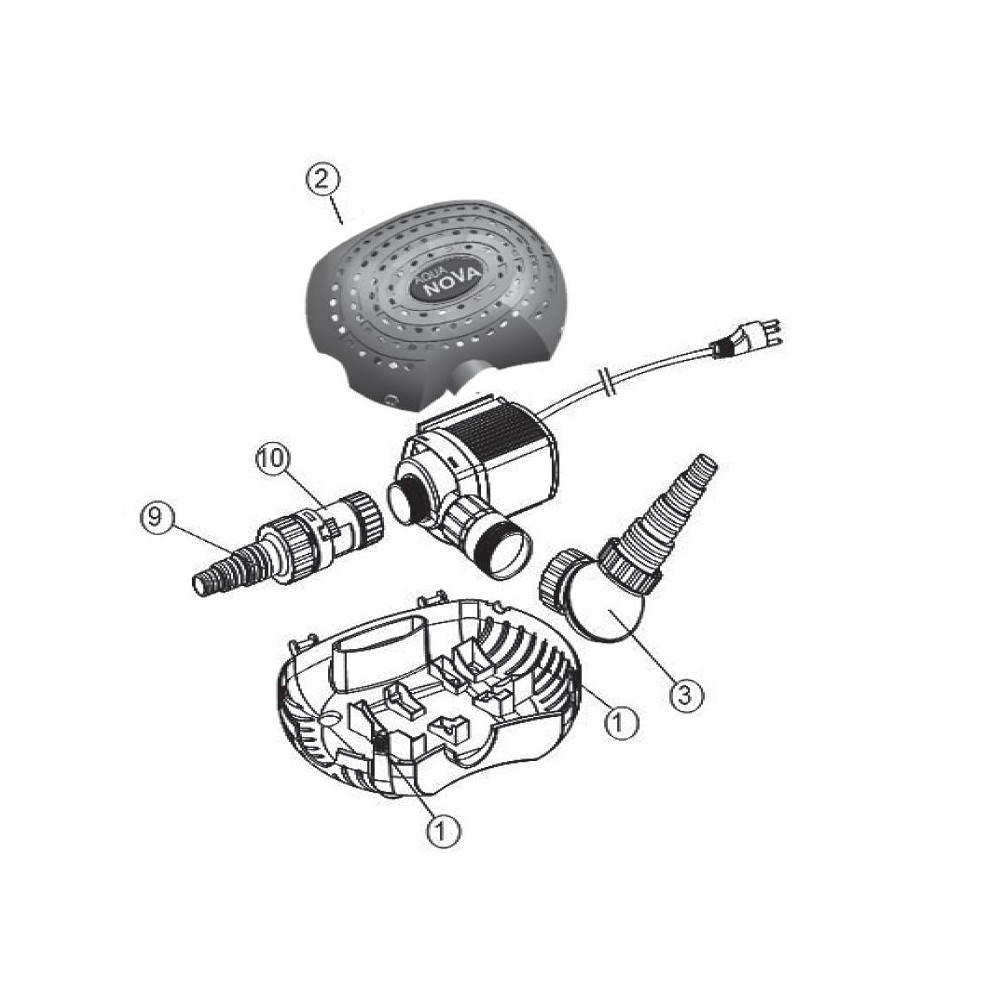 2

AQUA NOVA

10

9

3

1

1