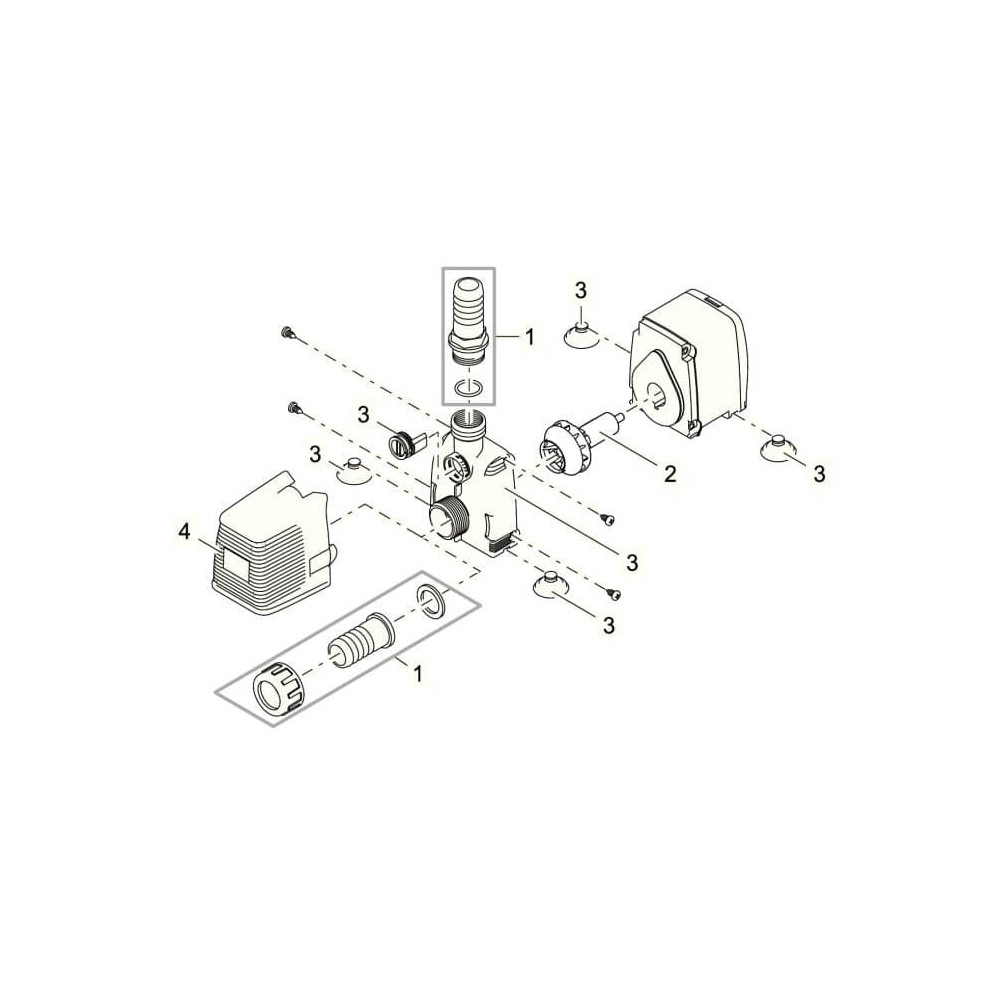 3
1
3
3
2
3
4
3
3
1