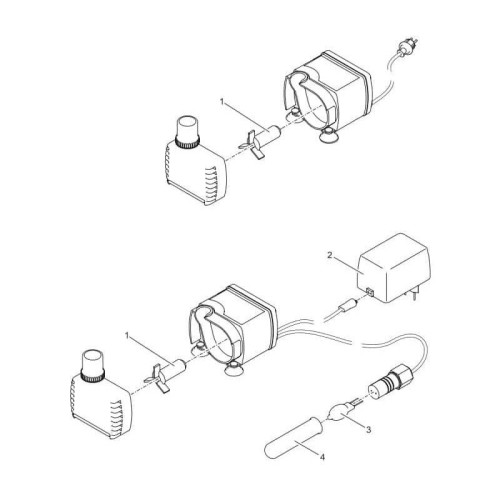 1

2

1

3

4