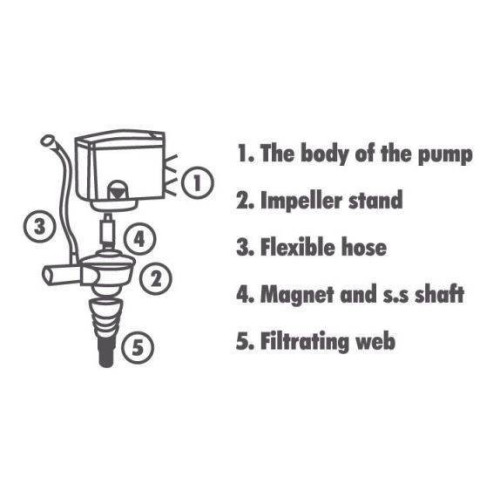 1
3
4
2
5

1. The body of the pump
2. Impeller stand
3. Flexible hose
4. Magnet and s.s shaft
5. Filtrating web