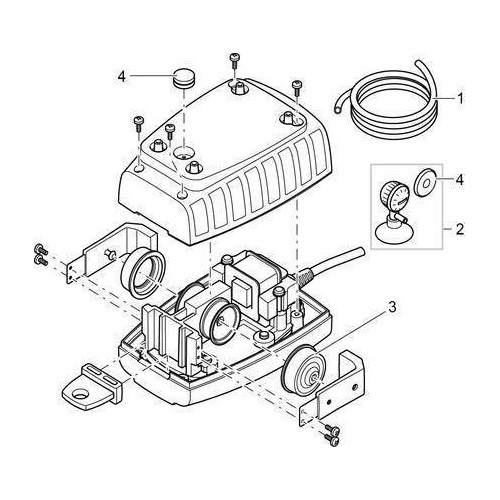 4
1
4
2
3